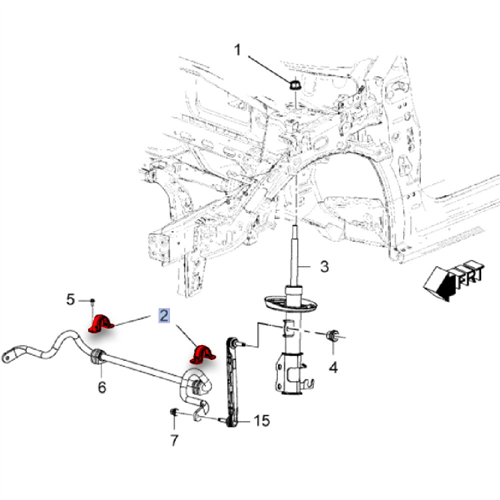 1
3
FRT
5
2
4
6
15
7