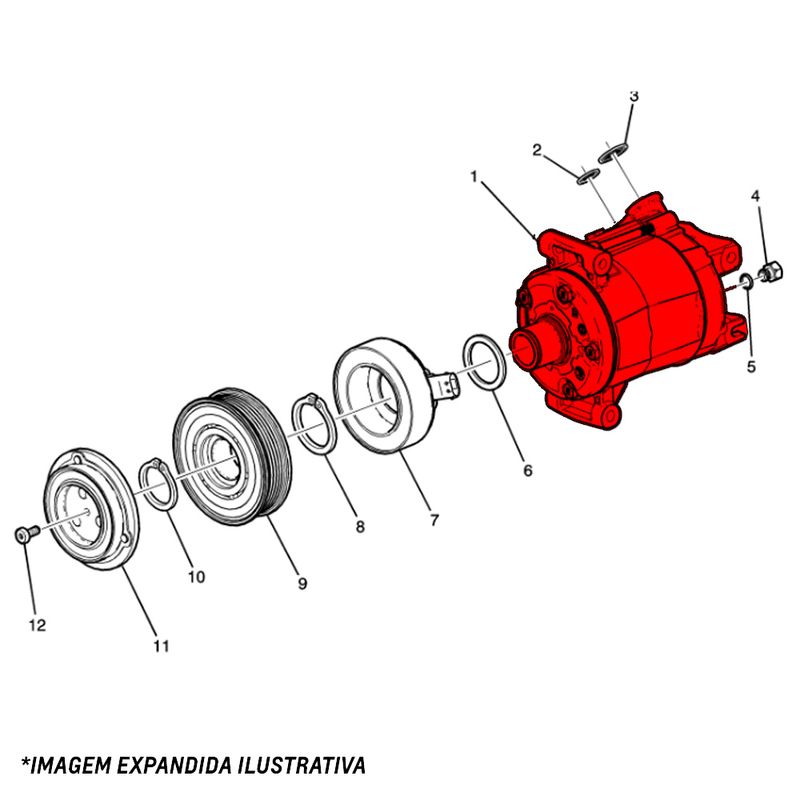 3
2
1
4
5
6
7
8
9
10
11
12

*IMAGEM EXPANDIDA ILUSTRATIVA