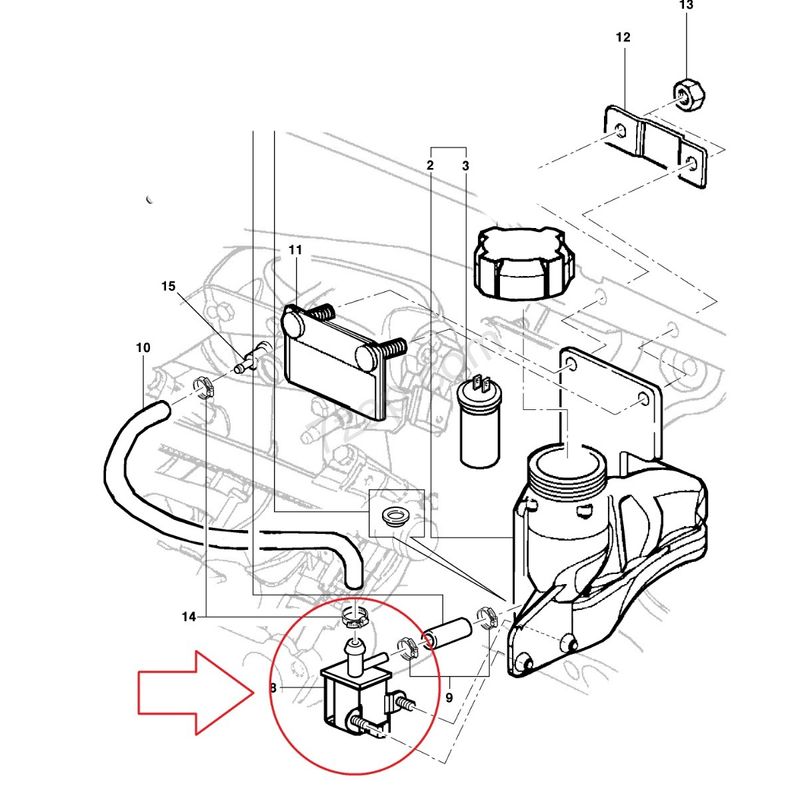 13
12
2
3
11
15
10
14
8
9