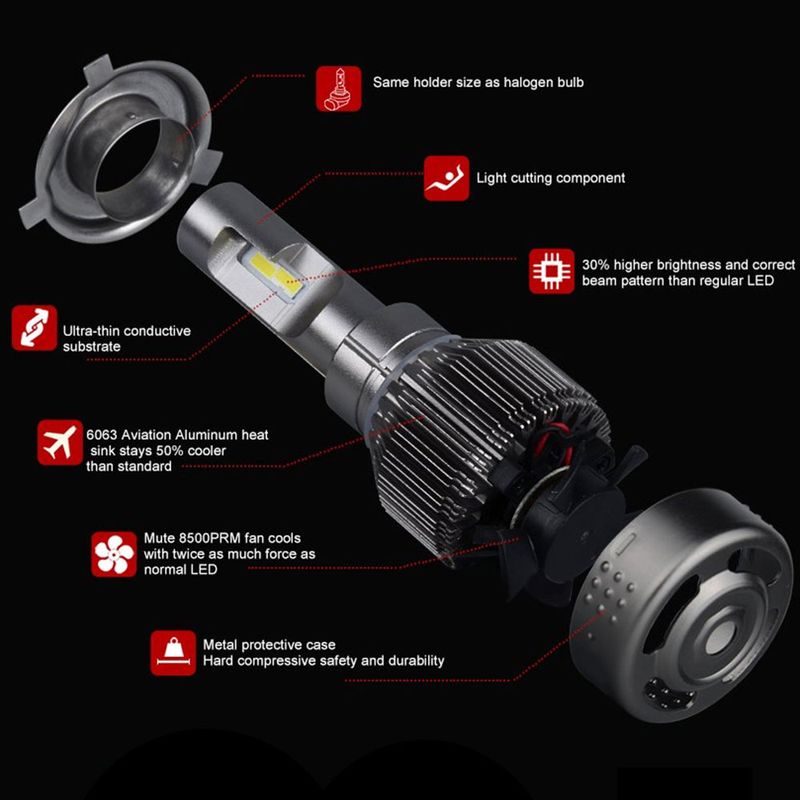 Same holder size as halogen bulb

Light cutting component

30% higher brightness and correct beam pattern than regular LED

Ultra-thin conductive substrate

6063 Aviation Aluminum heat sink stays 50% cooler than standard

Mute 8500PRM fan cools with twice as much force as normal LED

Metal protective case
Hard compressive safety and durability