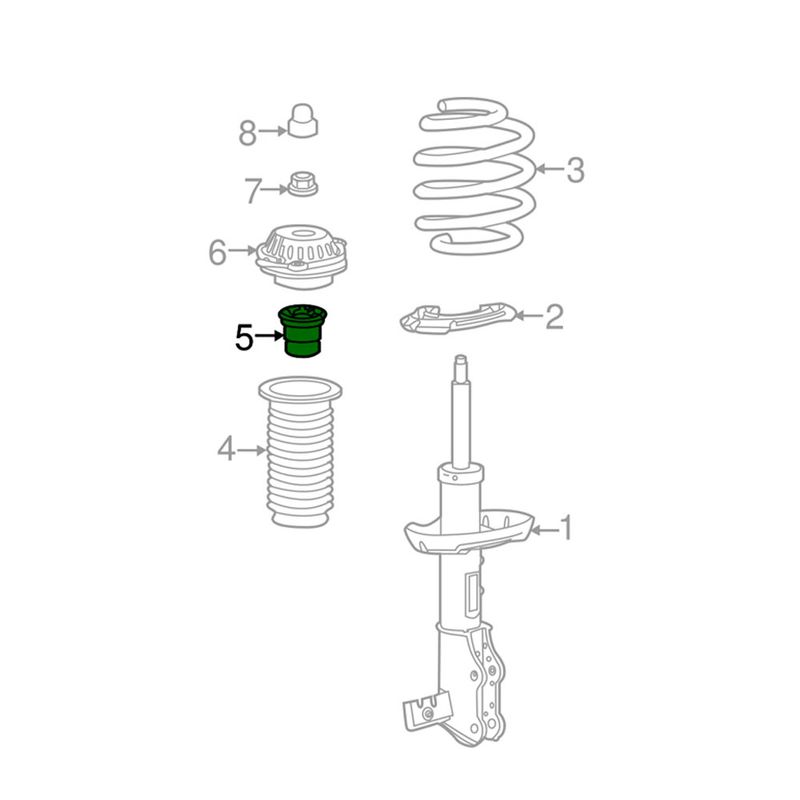 8
7
6
5
4
3
2
1