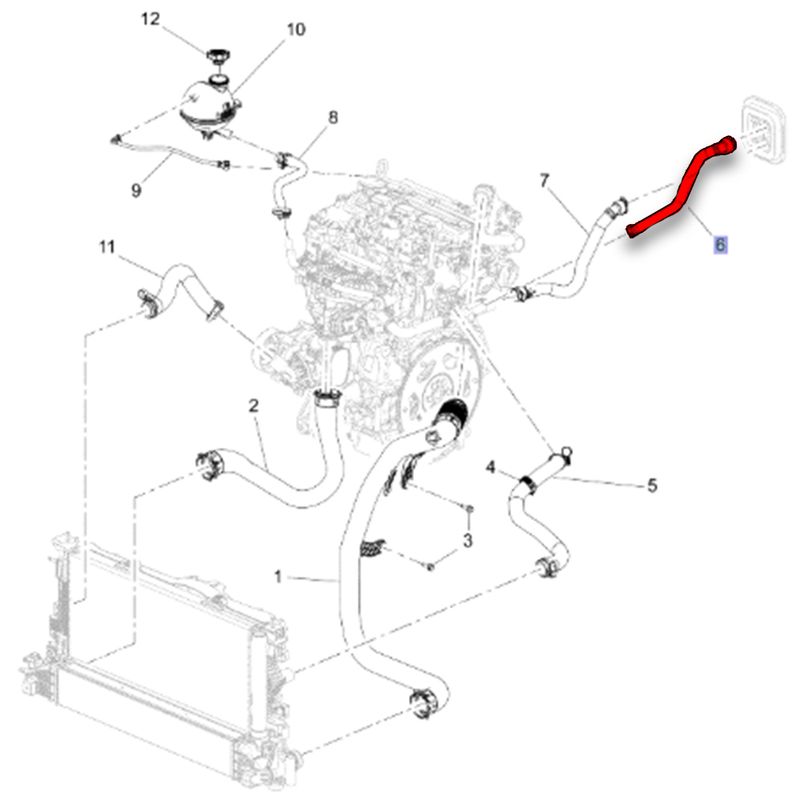 12
10
8
9
7
6
11
2
4
5
3
1