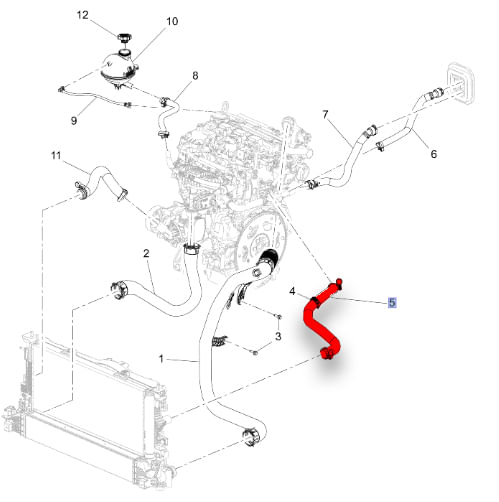 12
10
8
9
7
6
11
2
4
5
3
1